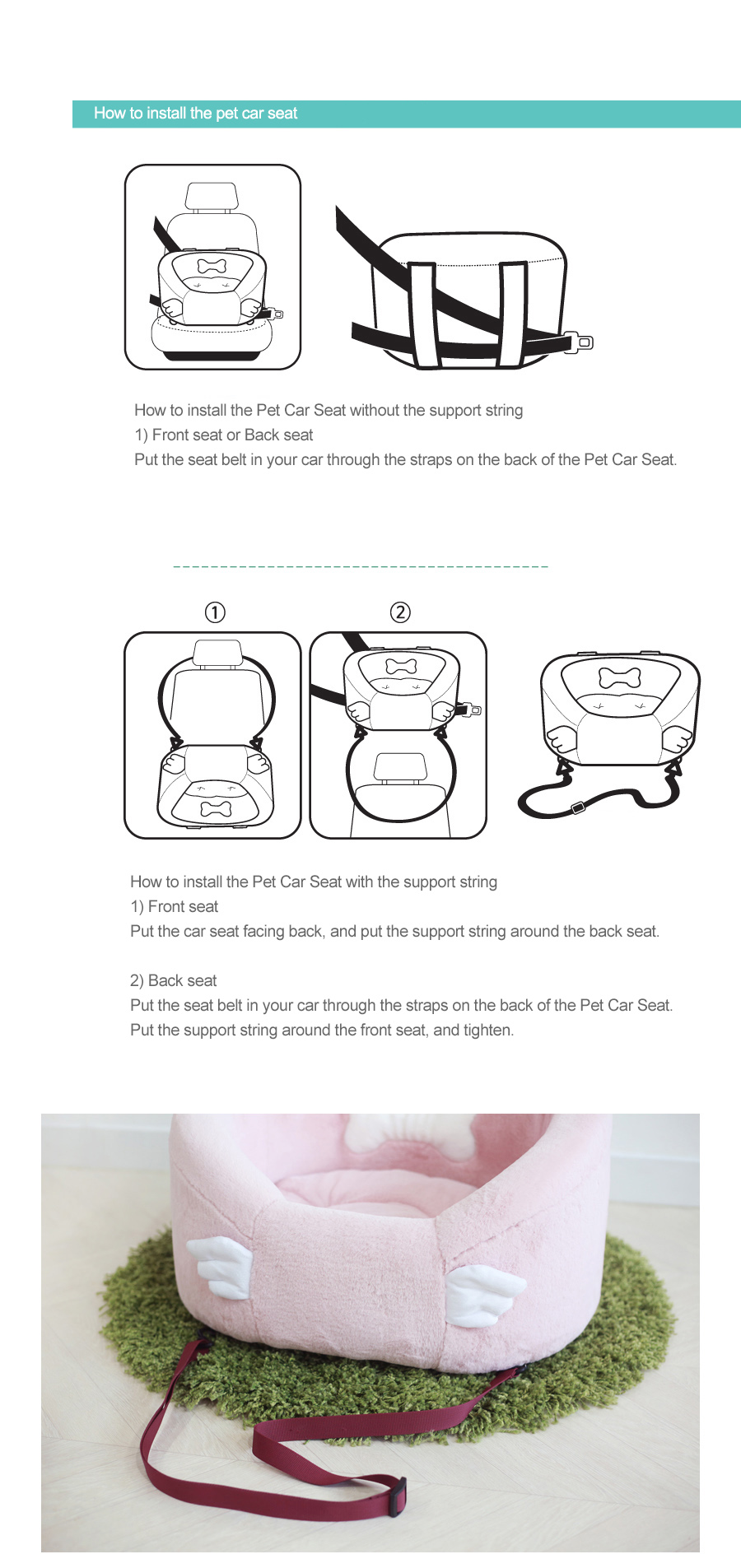 How to install the pet car seat

How to install the Pet Car Seat without the support string
1) Front seat or Back seat
Put the seat belt in your car through the straps on the back of the Pet Car Seat.

①
②

How to install the Pet Car Seat with the support string
1) Front seat
Put the car seat facing back, and put the support string around the back seat.

2) Back seat
Put the seat belt in your car through the straps on the back of the Pet Car Seat.
Put the support string around the front seat, and tighten.