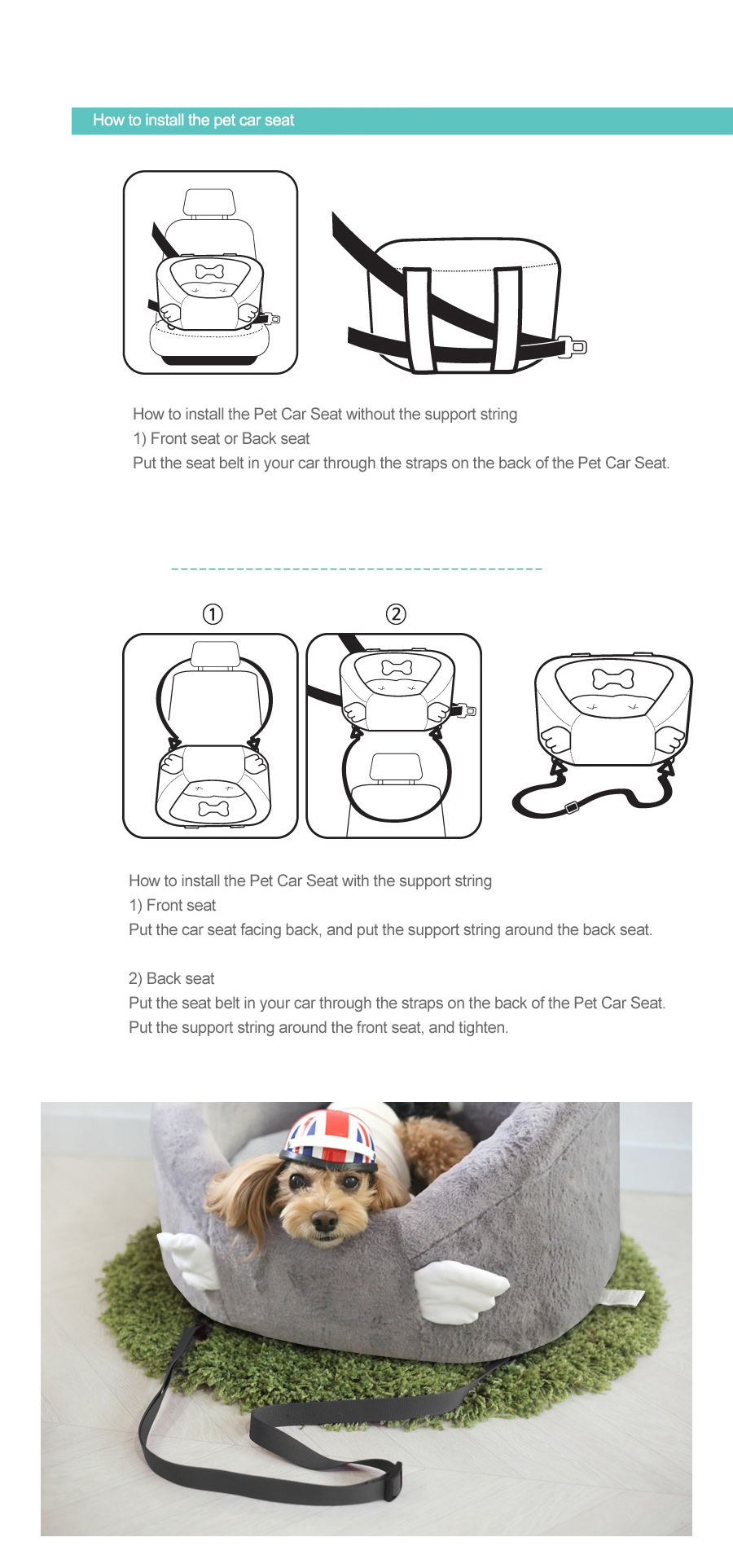 How to install the pet car seat

How to install the Pet Car Seat without the support string
1) Front seat or Back seat
Put the seat belt in your car through the straps on the back of the Pet Car Seat.

①

②

How to install the Pet Car Seat with the support string
1) Front seat
Put the car seat facing back, and put the support string around the back seat.

2) Back seat
Put the seat belt in your car through the straps on the back of the Pet Car Seat.
Put the support string around the front seat, and tighten.